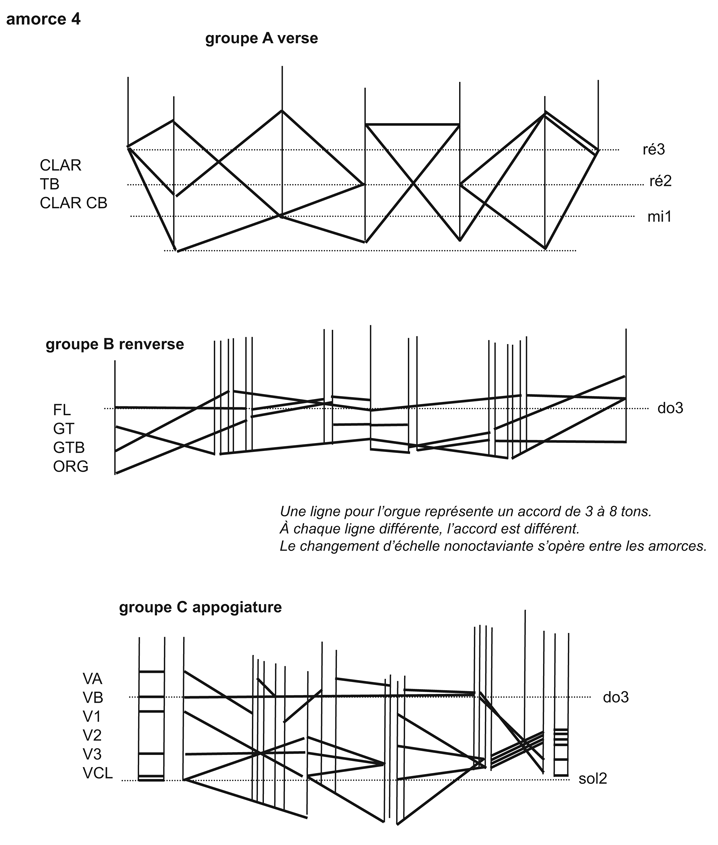 amorce 4

groupe A verse

CLAR
TB
CLAR CB

ré3
ré2
mi1

groupe B renverse

FL
GT
GTB
ORG

do3

Une ligne pour l'orgue représente un accord de 3 à 8 tons.
À chaque ligne différente, l'accord est différent.
Le changement d'échelle nonoctaviante s'opère entre les amorces.

groupe C appogiature

VA
VB
V1
V2
V3
VCL

do3
sol2